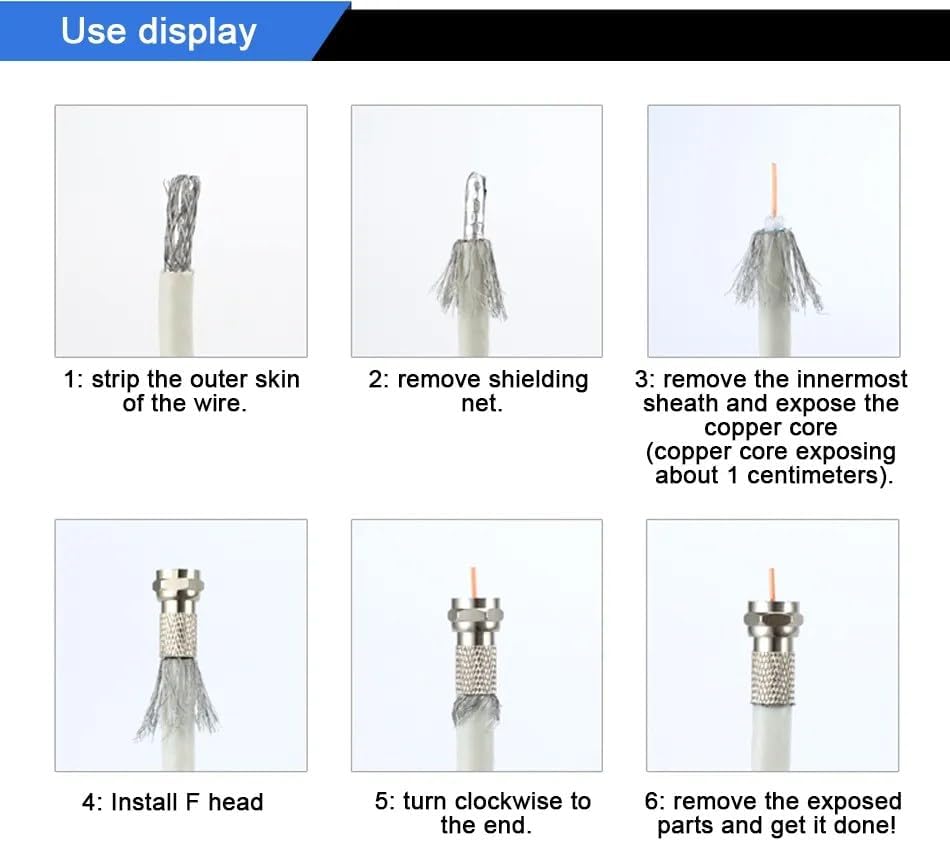 Use display

1: strip the outer skin of the wire.

2: remove shielding net.

3: remove the innermost sheath and expose the copper core (copper core exposing about 1 centimeters).

4: Install F head

5: turn clockwise to the end.

6: remove the exposed parts and get it done!